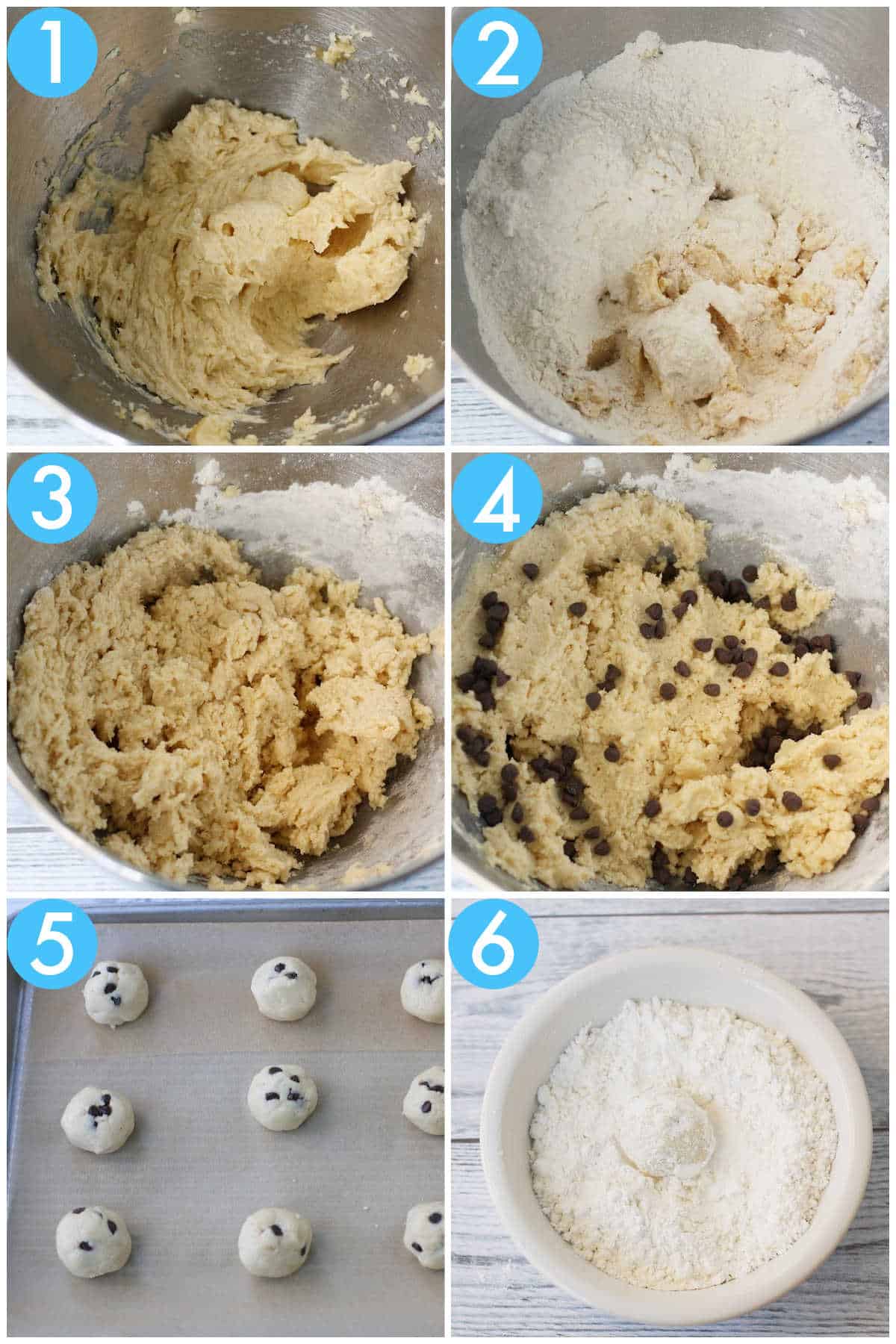 1

2

3

4

5

6